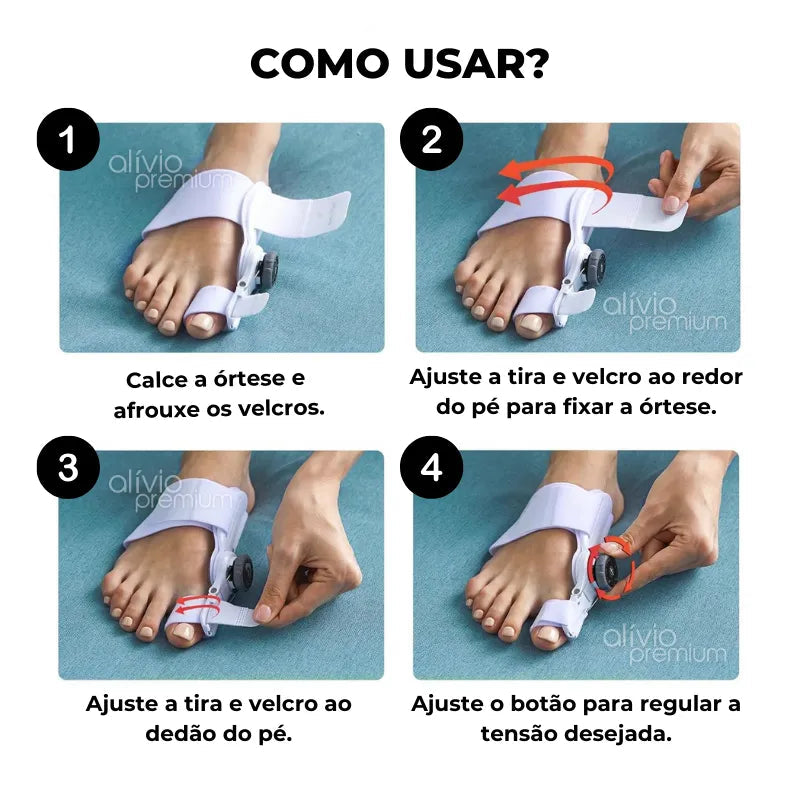 COMO USAR?

1

alívio premium

Calce a órtese e afrouxe os velcros.

2

alívio premium

Ajuste a tira e velcro ao redor do pé para fixar a órtese.

3

alívio premium

Ajuste a tira e velcro ao dedão do pé.

4

alívio premium

Ajuste o botão para regular a tensão desejada.